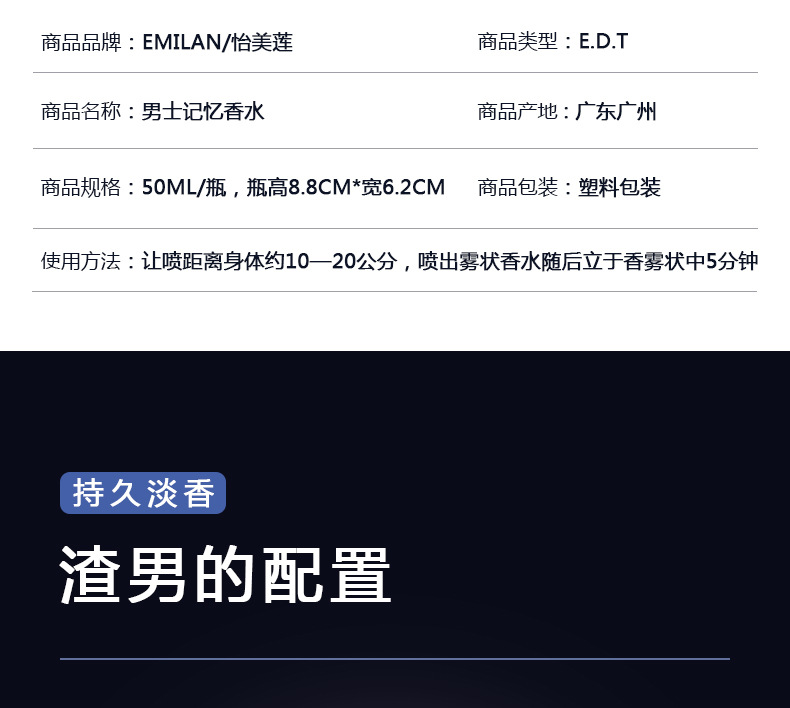 商品品牌：EMILAN/怡美莲 商品类型：E.D.T

商品名称：男士记忆香水 商品产地：广东广州

商品规格：50ML/瓶，瓶高8.8CM*宽6.2CM 商品包装：塑料包装

使用方法：让喷距离身体约10—20公分，喷出雾状香水随后立于香雾状中5分钟

持久淡香

渣男的配置